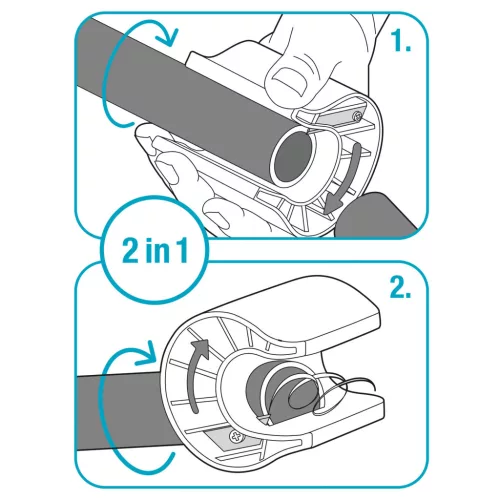 1.

2 in 1

2.